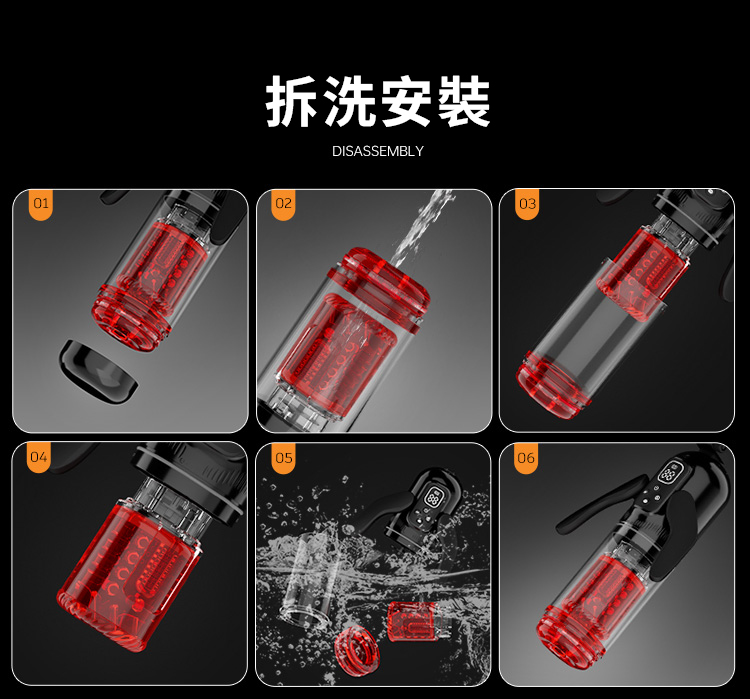 拆洗安裝
DISASSEMBLY

01

02

03

04

05

06